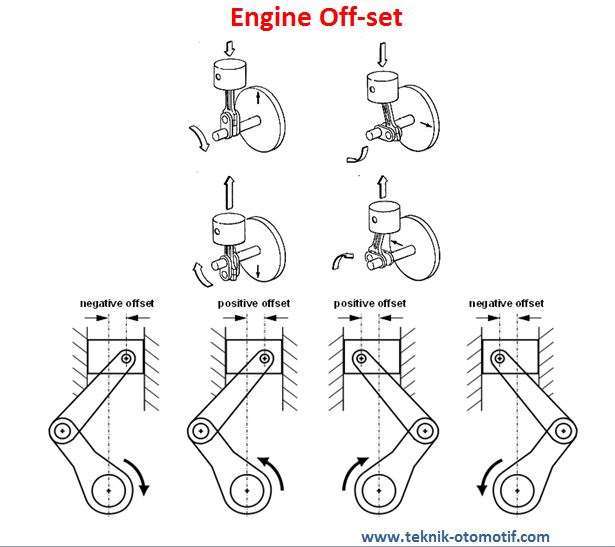 Engine Off-set

negative offset

positive offset

positive offset

negative offset

www.teknik-otomotif.com